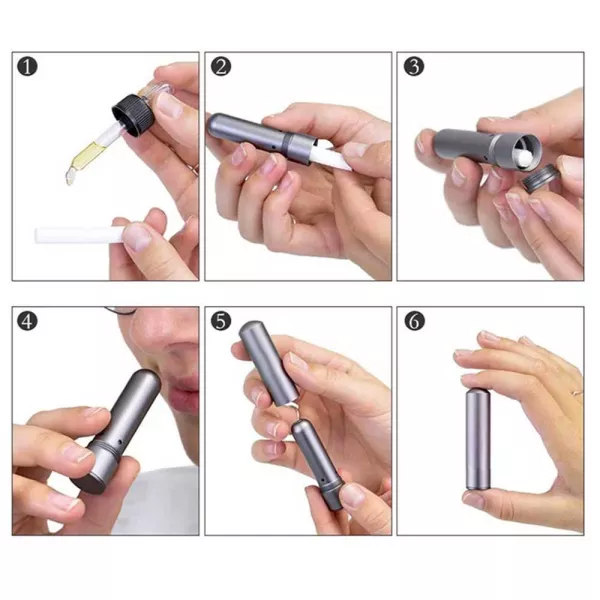 1
2
3
4
5
6